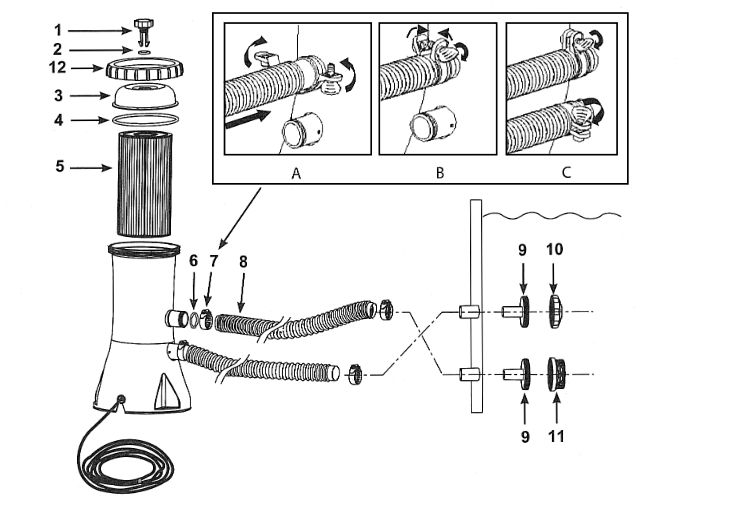 1
2
12
3
4
5
A
B
C
6
7
8
9
10
9
11